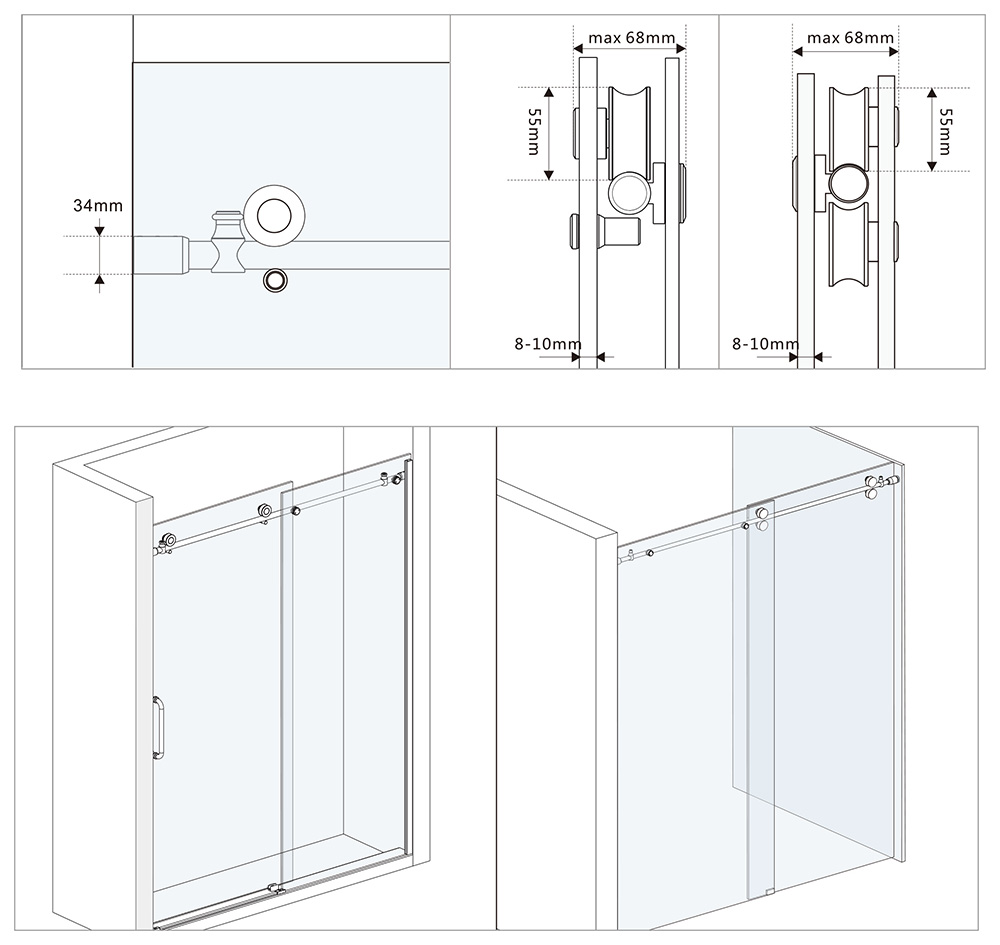 34mm

max 68mm

55mm

8-10mm

max 68mm

55mm

8-10mm