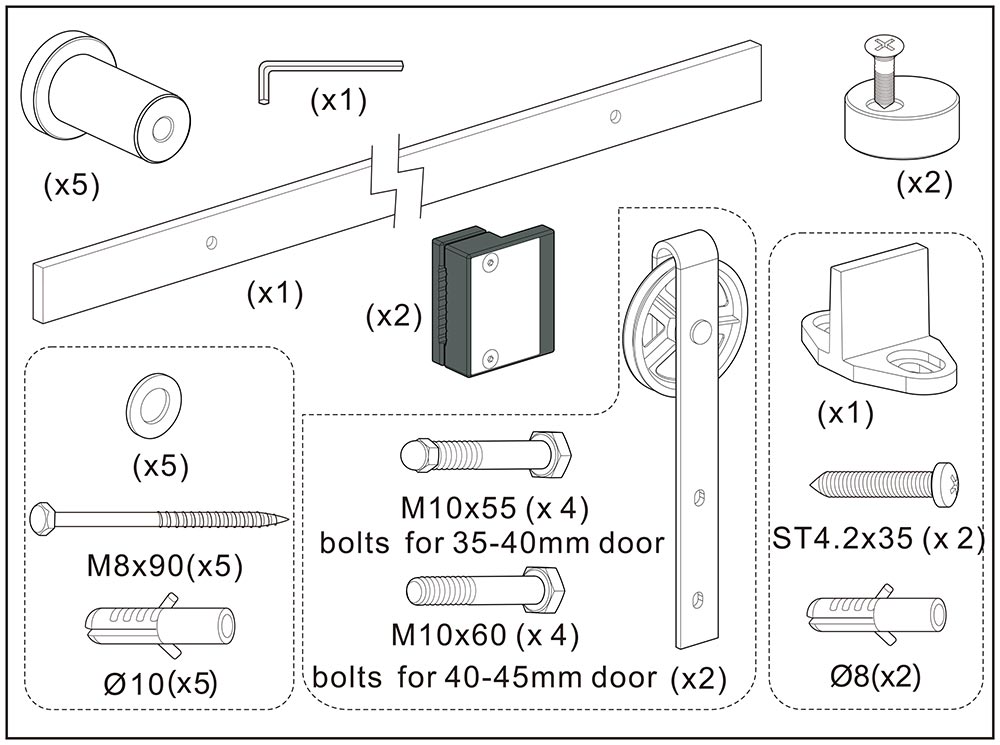 (x5)

(x1)

(x2)

(x1)

(x2)

(x5)

M8x90(x5)

Ø10(x5)

M10x55 (x 4)
bolts for 35-40mm door

M10x60 (x 4)
bolts for 40-45mm door

(x2)

(x1)

ST4.2x35 (x 2)

Ø8(x2)