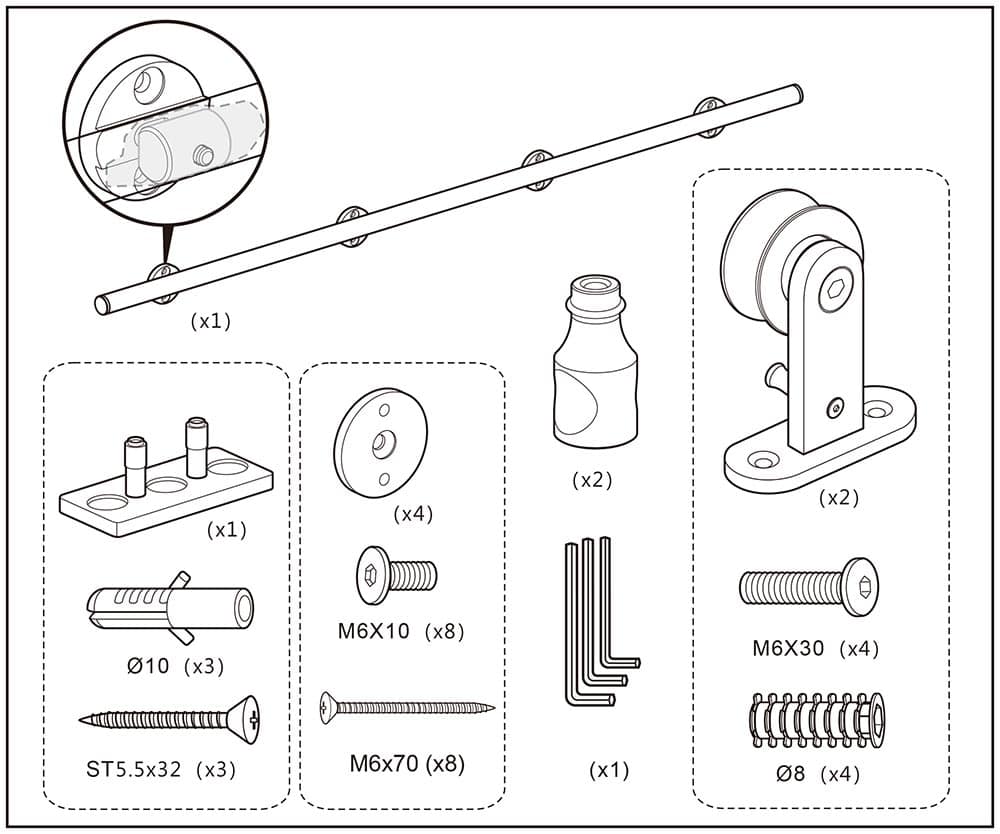 (x1)

(x1)

Ø10 (x3)

ST5.5x32 (x3)

(x4)

M6X10 (x8)

M6x70 (x8)

(x2)

(x1)

(x2)

M6X30 (x4)

Ø8 (x4)