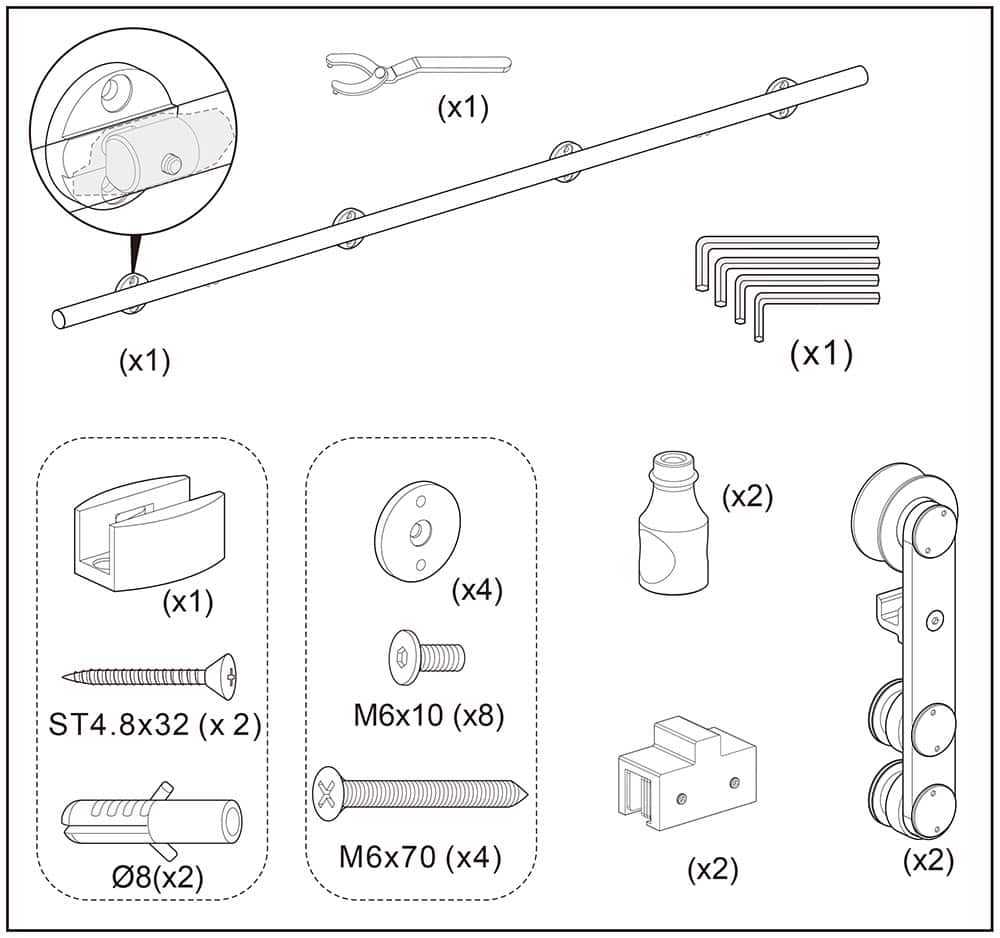 (x1)

(x1)

(x1)

(x1)

ST4.8x32 (x 2)

Ø8(x2)

(x4)

M6x10 (x8)

M6x70 (x4)

(x2)

(x2)

(x2)