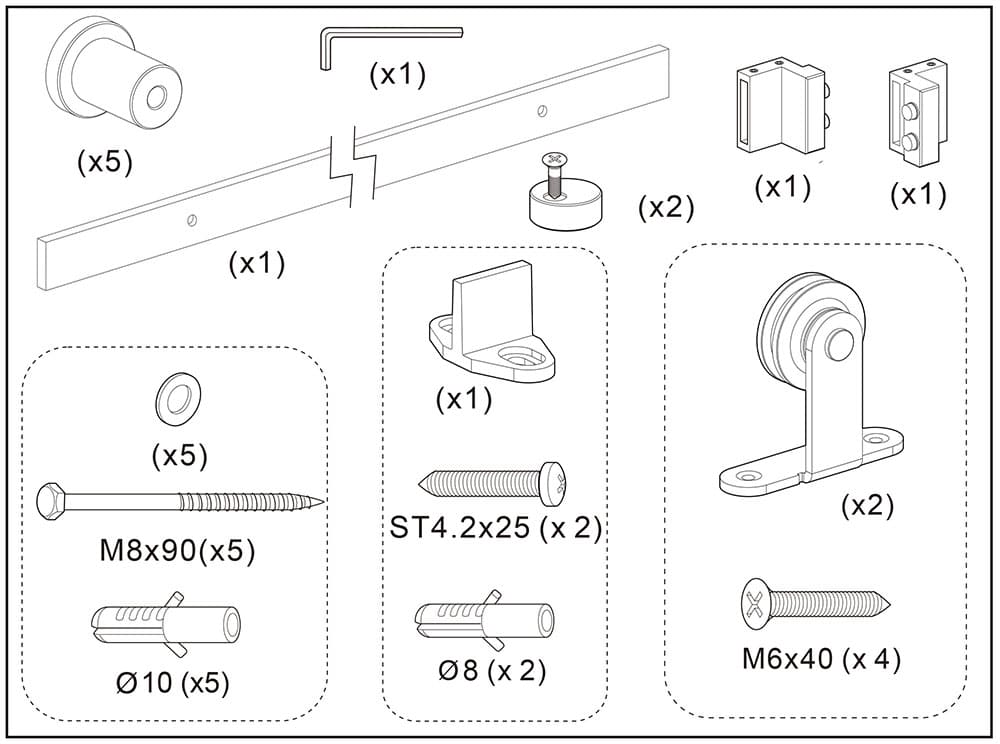 (x5)

(x1)

(x1)

(x2)

(x1)

(x1)

(x5)

M8x90(x5)

Ø10 (x5)

(x1)

ST4.2x25 (x 2)

Ø8 (x 2)

(x2)

M6x40 (x 4)