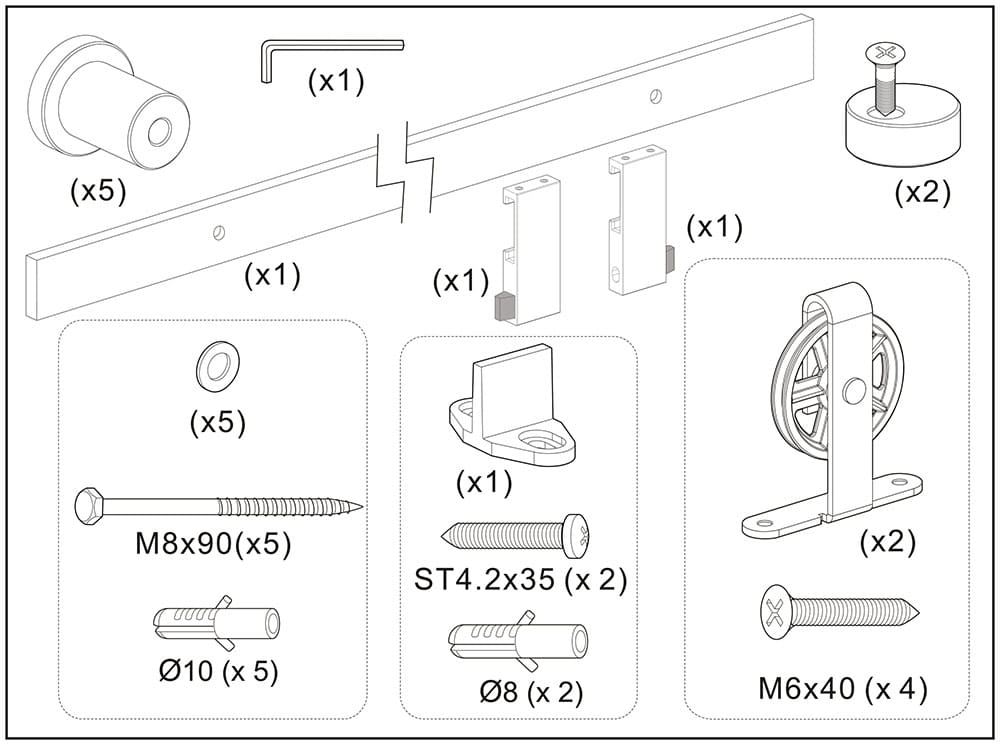 (x1)

(x5)

(x2)

(x1)

(x1)

(x1)

(x5)

M8x90(x5)

Ø10 (x 5)

(x1)

ST4.2x35 (x 2)

Ø8 (x 2)

(x2)

M6x40 (x 4)