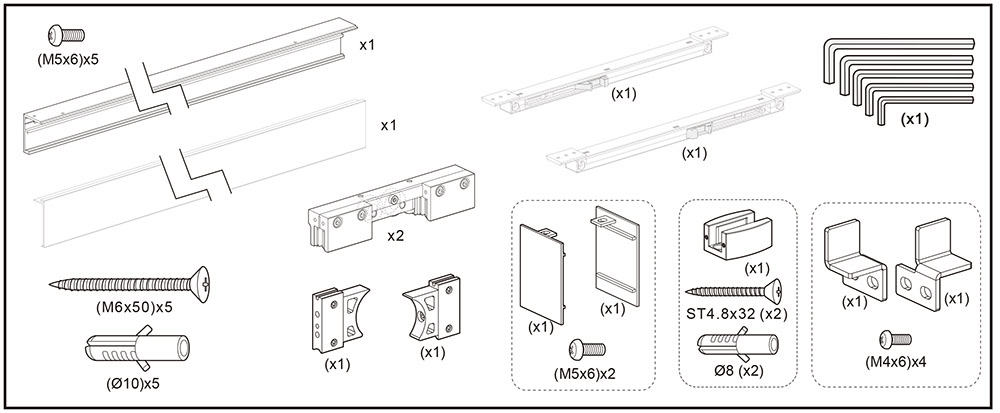 (M5x6)x5

x1

x1

(M6x50)x5

(Ø10)x5

x2

(x1)

(x1)

(x1)

(x1)

(x1)

(x1)

(x1)

(M5x6)x2

(x1)

ST4.8x32 (x2)

Ø8 (x2)

(x1)

(x1)

(M4x6)x4