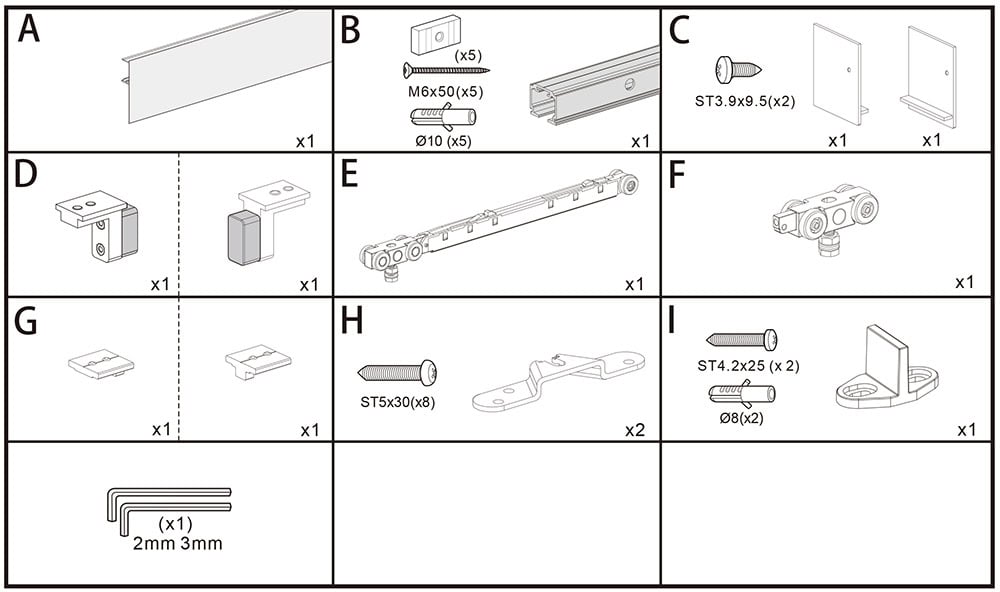 A

x1

B

(x5)

M6x50(x5)

Ø10 (x5)

x1

C

ST3.9x9.5(x2)

x1

x1

D

x1

x1

E

x1

F

x1

G

x1

x1

H

ST5x30(x8)

x2

I

ST4.2x25 (x 2)

Ø8(x2)

x1

(x1)
2mm 3mm