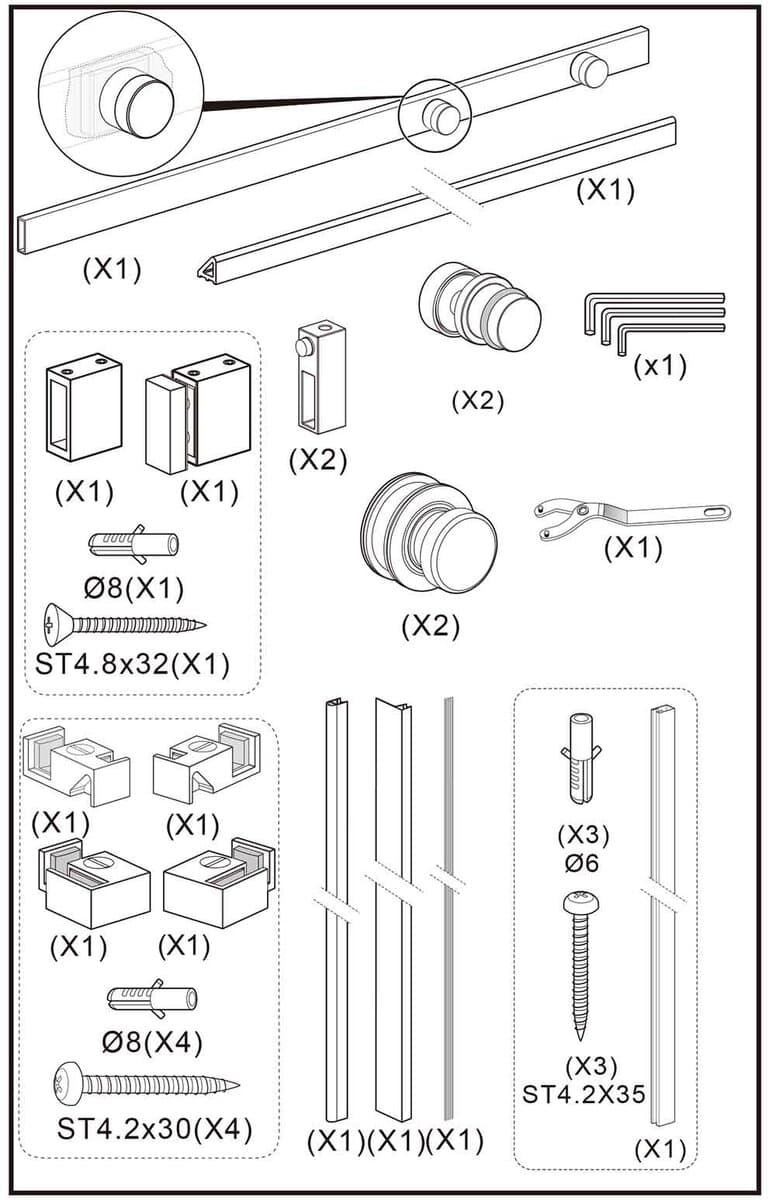 (X1)

(X1)

(X2)

(x1)

(X1) (X1)

(X2)

Ø8(X1)

ST4.8x32(X1)

(X2)

(X1)

(X1) (X1)

(X1) (X1)

Ø8(X4)

ST4.2x30(X4)

(X1)(X1)(X1)

(X3)
Ø6

(X3)
ST4.2X35

(X1)