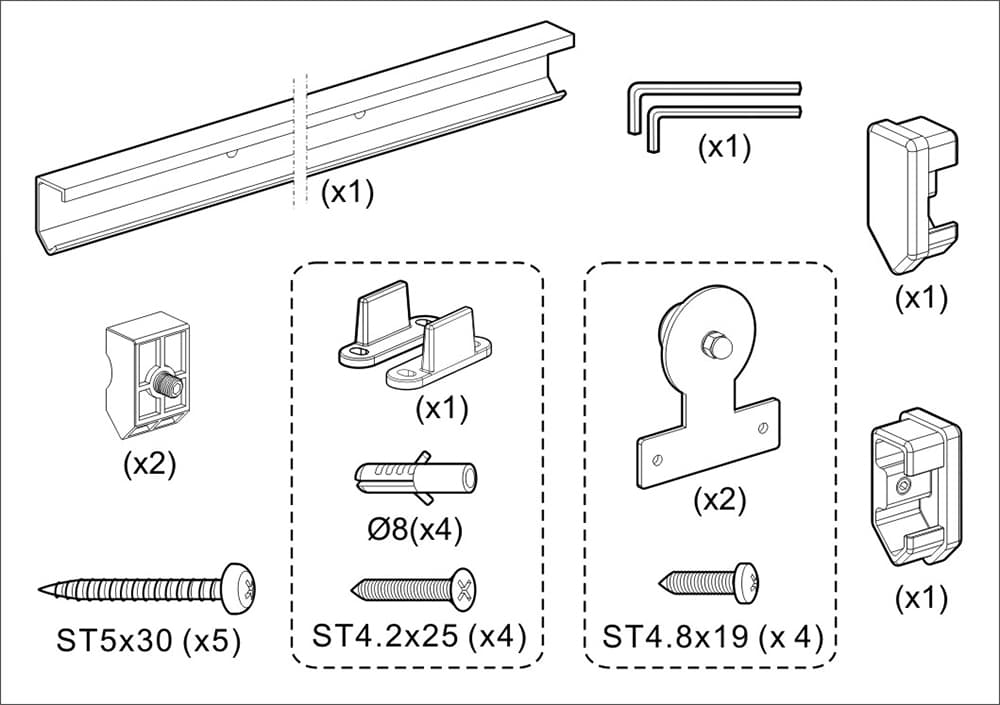 (x1)

(x1)

(x1)

(x2)

(x1)

Ø8(x4)

ST4.2x25 (x4)

(x2)

ST4.8x19 (x 4)

(x1)

ST5x30 (x5)