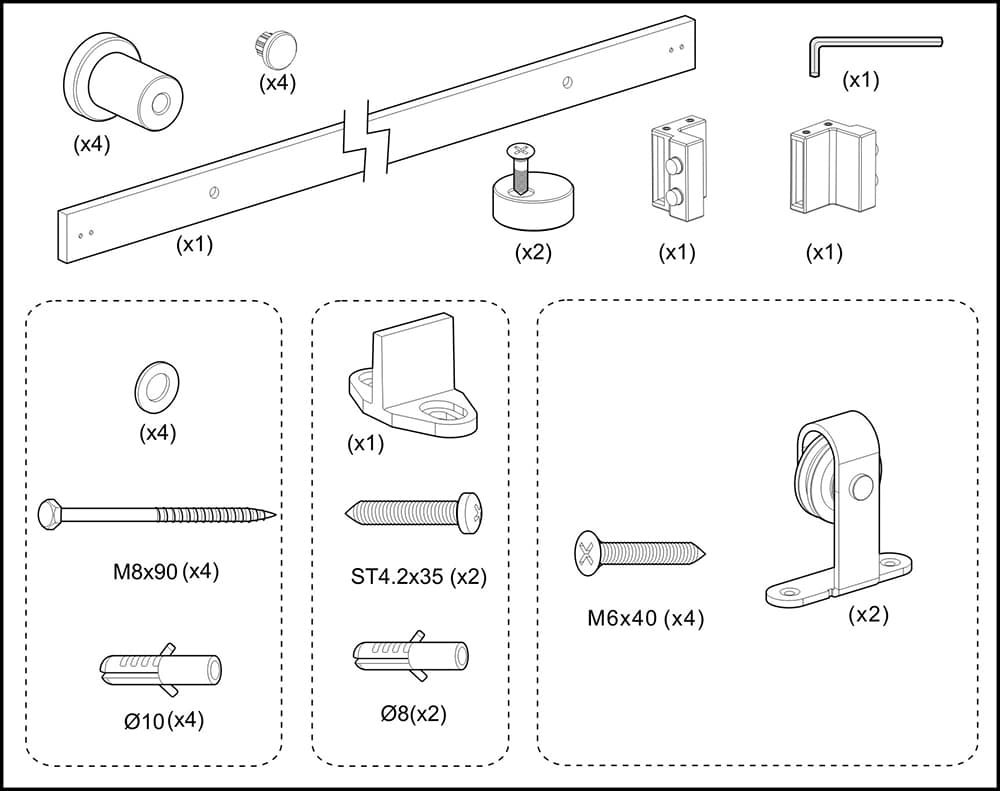 (x4)

(x4)

(x1)

(x1)

(x2)

(x1)

(x1)

(x4)

M8x90 (x4)

Ø10 (x4)

(x1)

ST4.2x35 (x2)

Ø8(x2)

M6x40 (x4)

(x2)