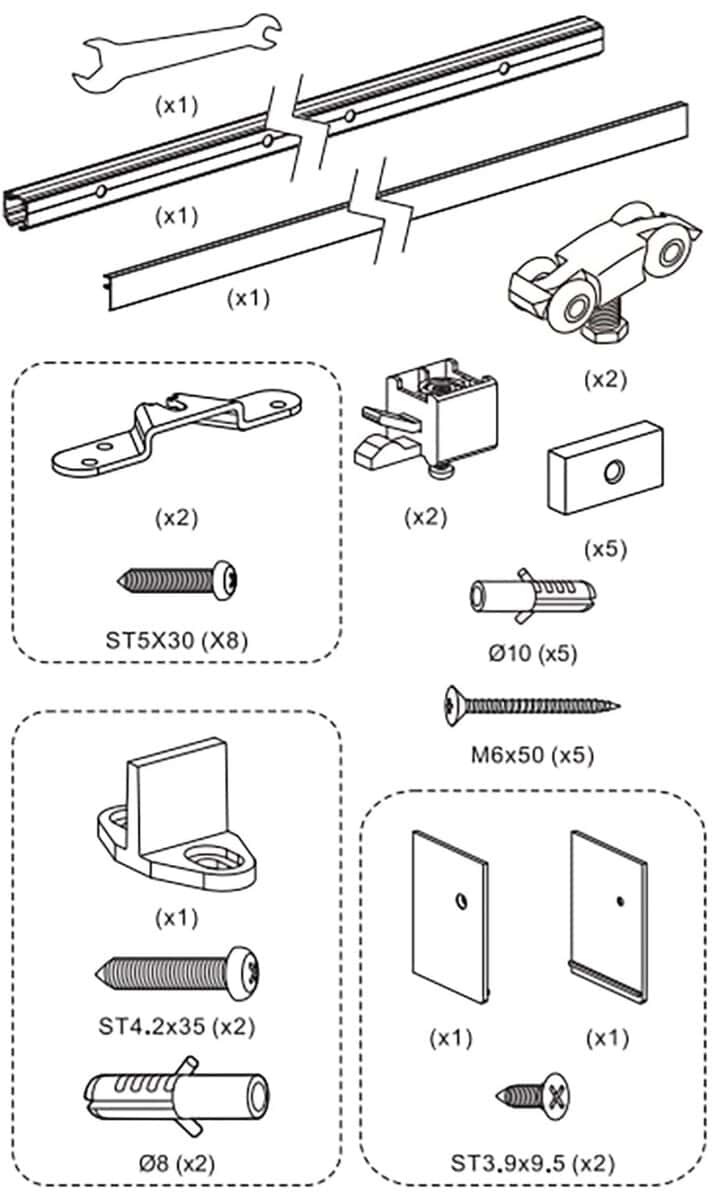 (x1)

(x1)

(x1)

(x2)

(x2)

ST5X30 (X8)

(x2)

(x5)

Ø10 (x5)

M6x50 (x5)

(x1)

ST4.2x35 (x2)

Ø8 (x2)

(x1)

(x1)

ST3.9x9.5 (x2)