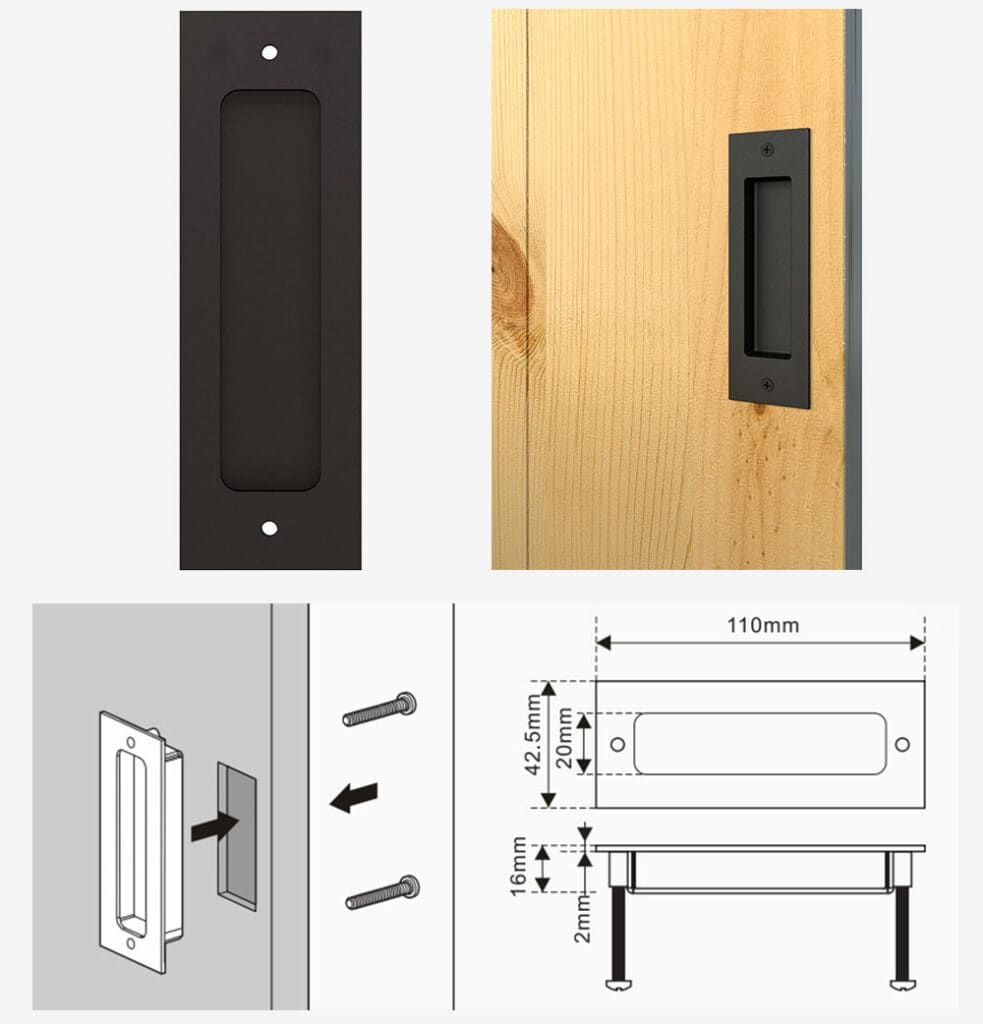 110mm
42.5mm
20mm
16mm
2mm