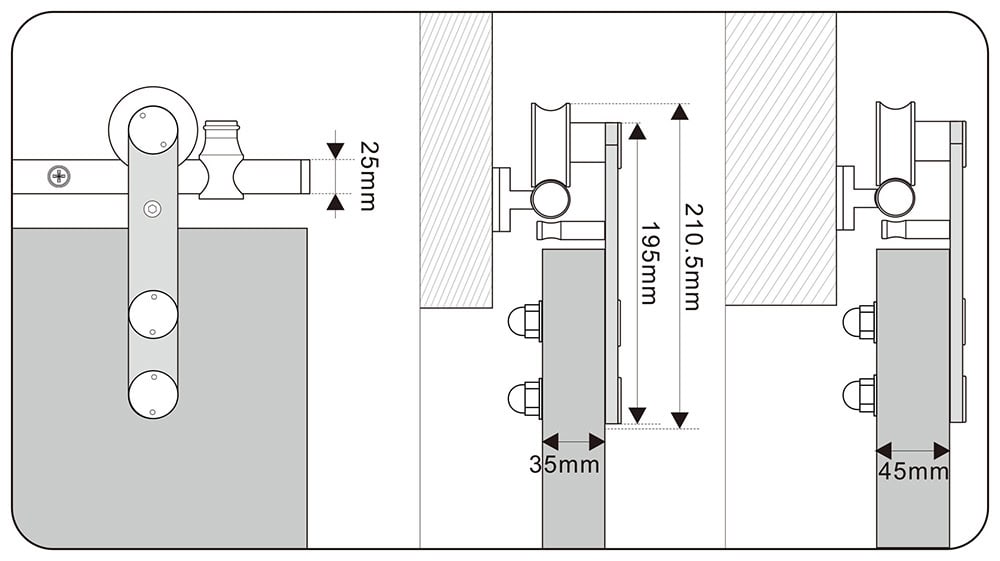 25mm

195mm

210.5mm

35mm

45mm