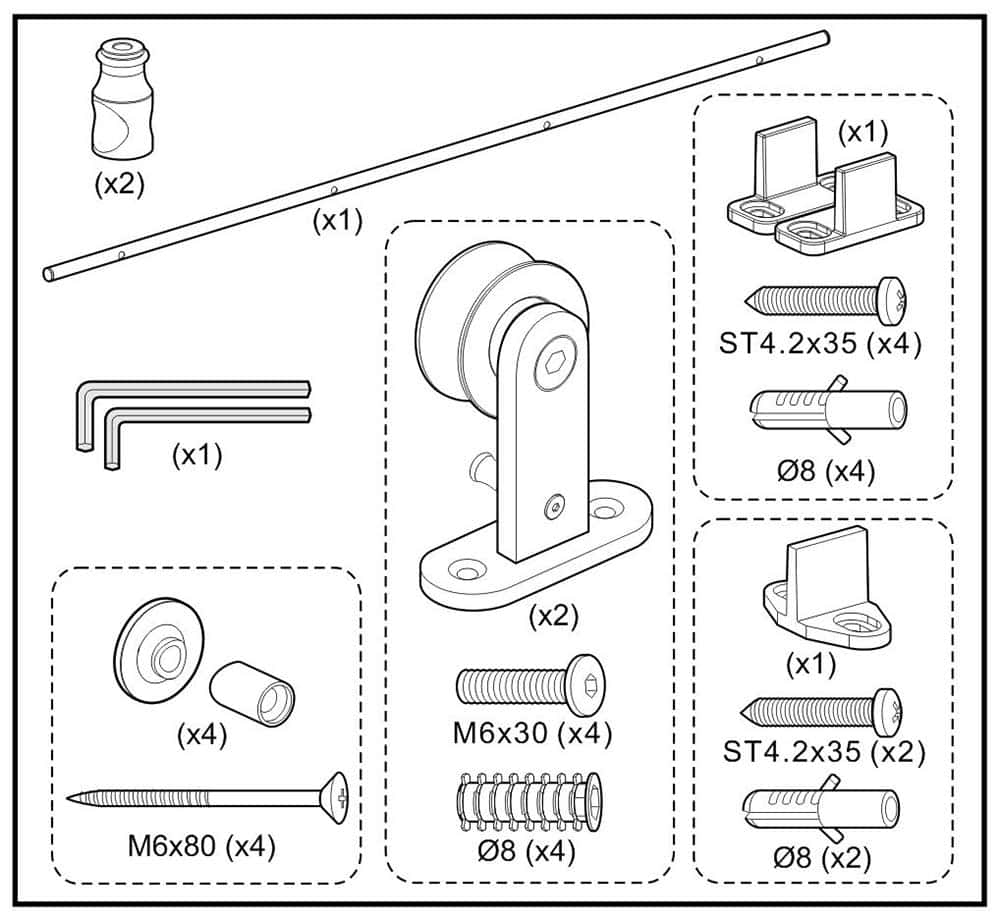 (x2)

(x1)

(x1)

(x4)

M6x80 (x4)

(x2)

M6x30 (x4)

Ø8 (x4)

(x1)

ST4.2x35 (x4)

Ø8 (x4)

(x1)

ST4.2x35 (x2)

Ø8 (x2)