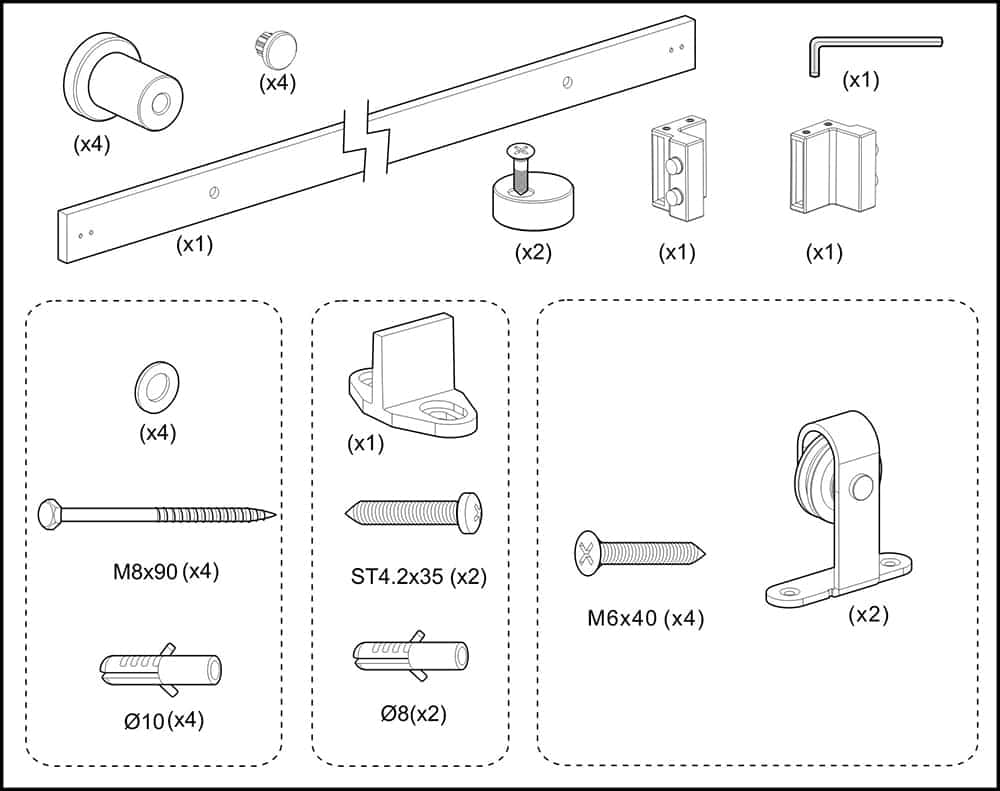 (x4)
(x4)
(x1)
(x1)
(x2)
(x1)
(x1)

(x4)
M8x90 (x4)
Ø10 (x4)

(x1)
ST4.2x35 (x2)
Ø8(x2)

M6x40 (x4)
(x2)