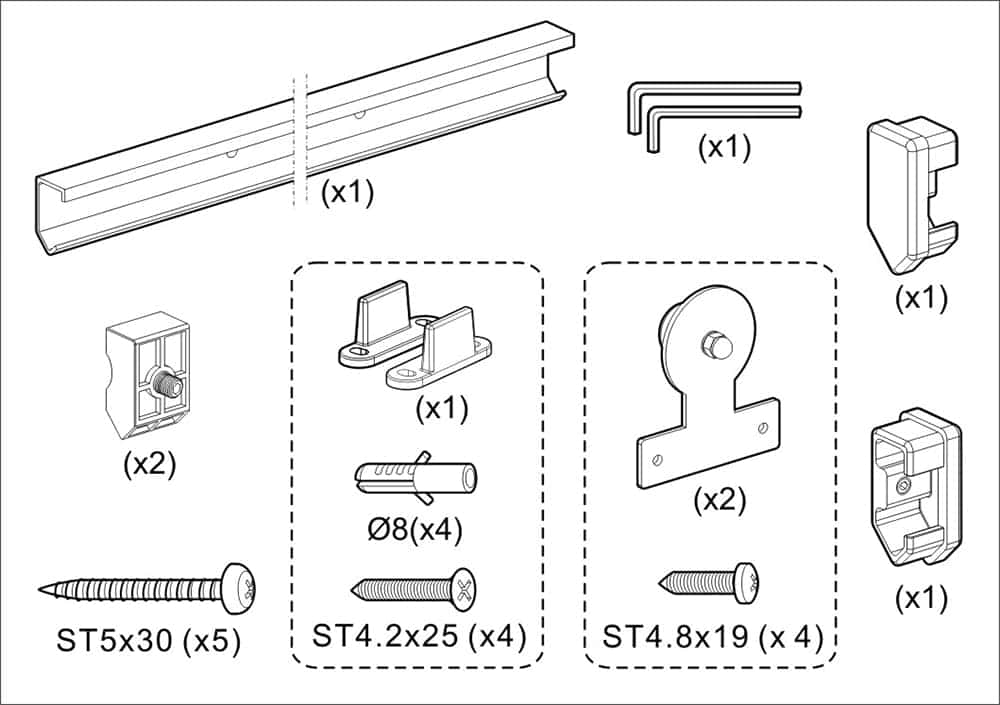 (x1)

(x1)

(x1)

(x2)

(x1)

Ø8(x4)

ST4.2x25 (x4)

(x2)

ST4.8x19 (x 4)

(x1)

ST5x30 (x5)