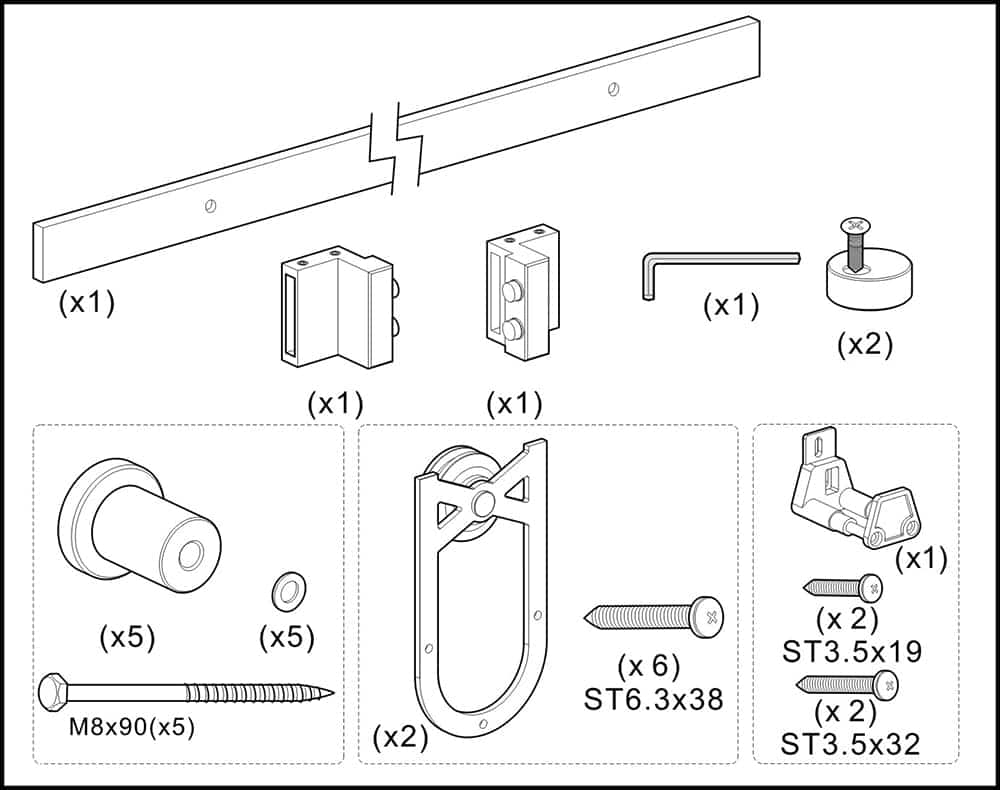 (x1)

(x1)

(x1)

(x1)

(x2)

(x5)

(x5)

M8x90(x5)

(x2)

(x 6)
ST6.3x38

(x1)

(x 2)
ST3.5x19

(x 2)
ST3.5x32