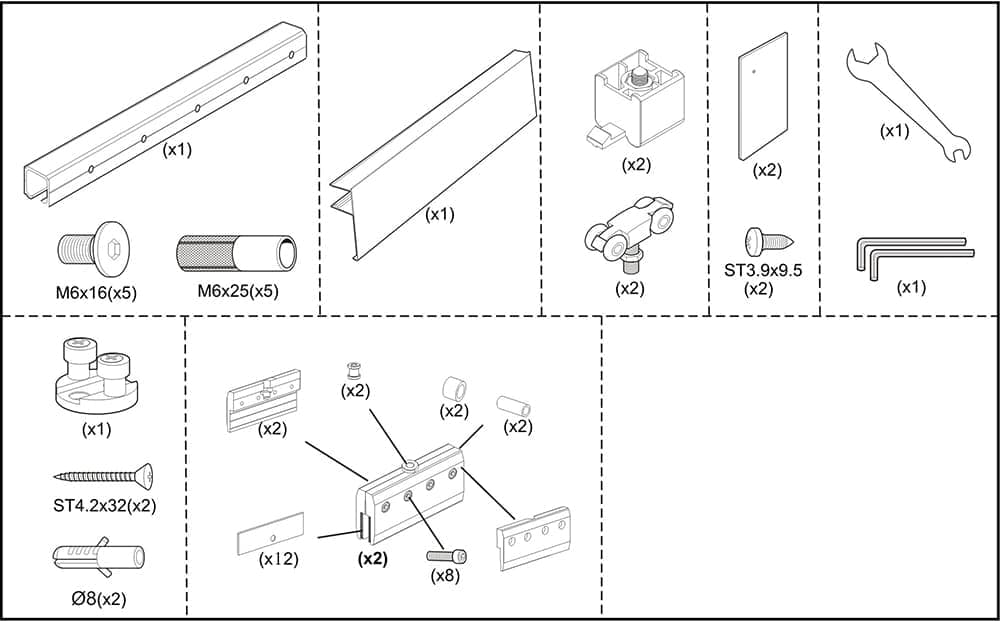 (x1)

M6x16(x5)

M6x25(x5)

(x1)

(x2)

(x2)

(x2)

ST3.9x9.5
(x2)

(x1)

(x1)

(x1)

ST4.2x32(x2)

Ø8(x2)

(x2)

(x2)

(x2)

(x2)

(x12)

(x2)

(x8)