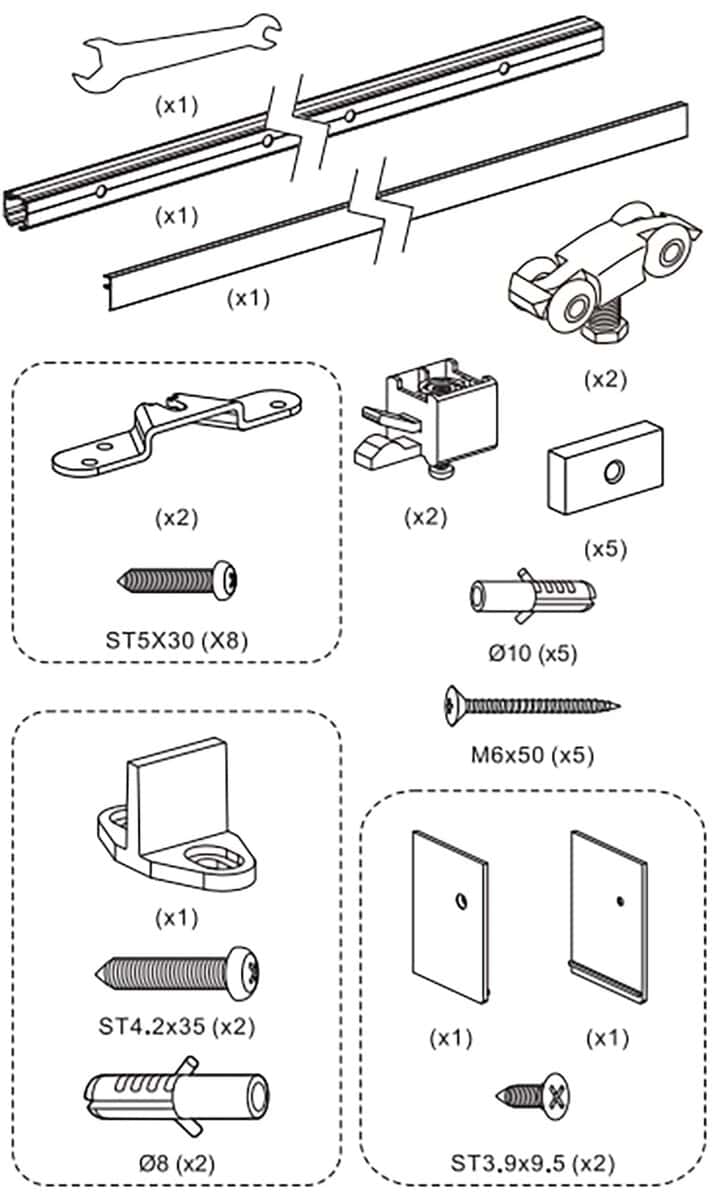 (x1)

(x1)

(x1)

(x2)

(x2)

ST5X30 (X8)

(x2)

(x5)

Ø10 (x5)

M6x50 (x5)

(x1)

ST4.2x35 (x2)

Ø8 (x2)

(x1)

(x1)

ST3.9x9.5 (x2)