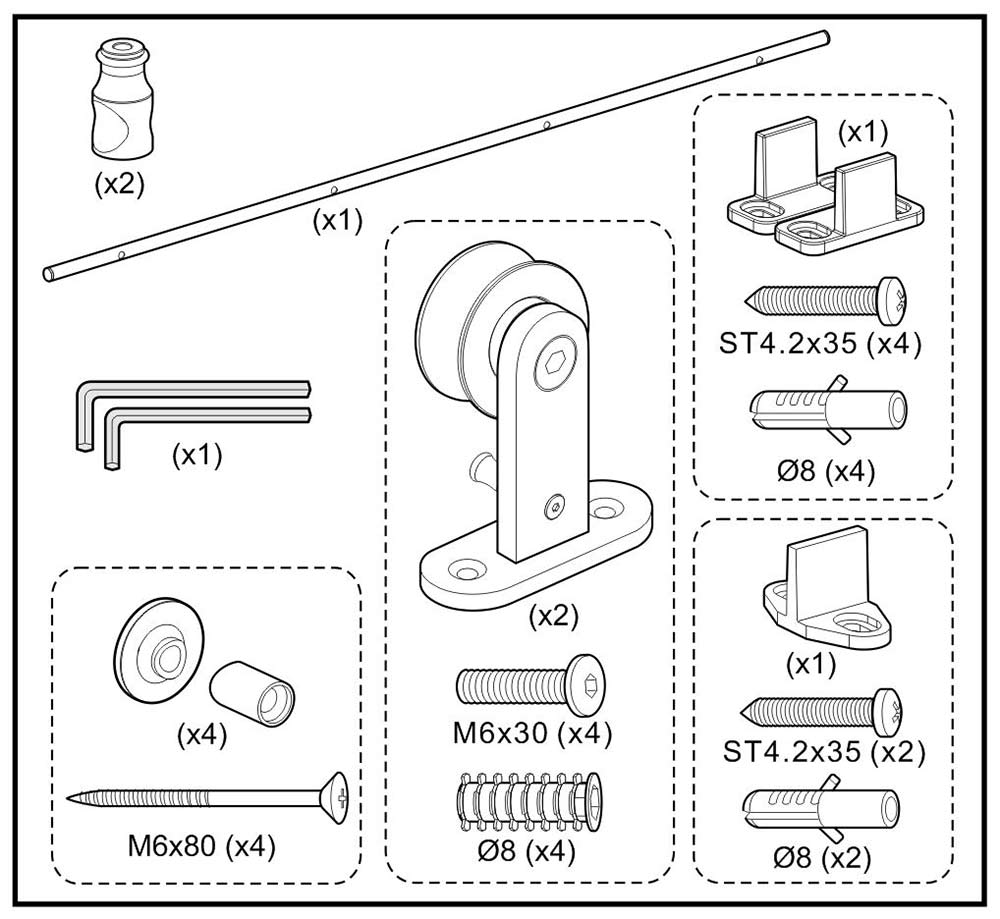 (x2)

(x1)

(x1)

(x4)

M6x80 (x4)

(x2)

M6x30 (x4)

Ø8 (x4)

(x1)

ST4.2x35 (x4)

Ø8 (x4)

(x1)

ST4.2x35 (x2)

Ø8 (x2)