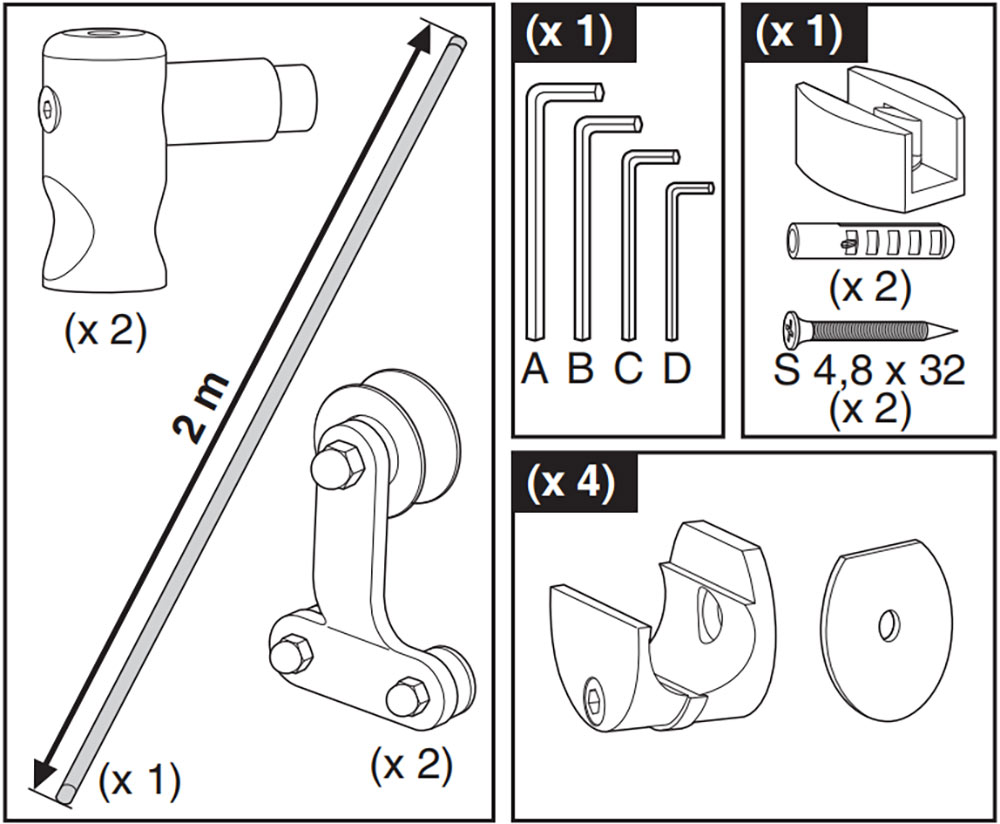 (x 2)

2 m

(x 1)

(x 2)

(x 1)

A B C D

(x 1)

(x 2)

S 4,8 x 32
(x 2)

(x 4)