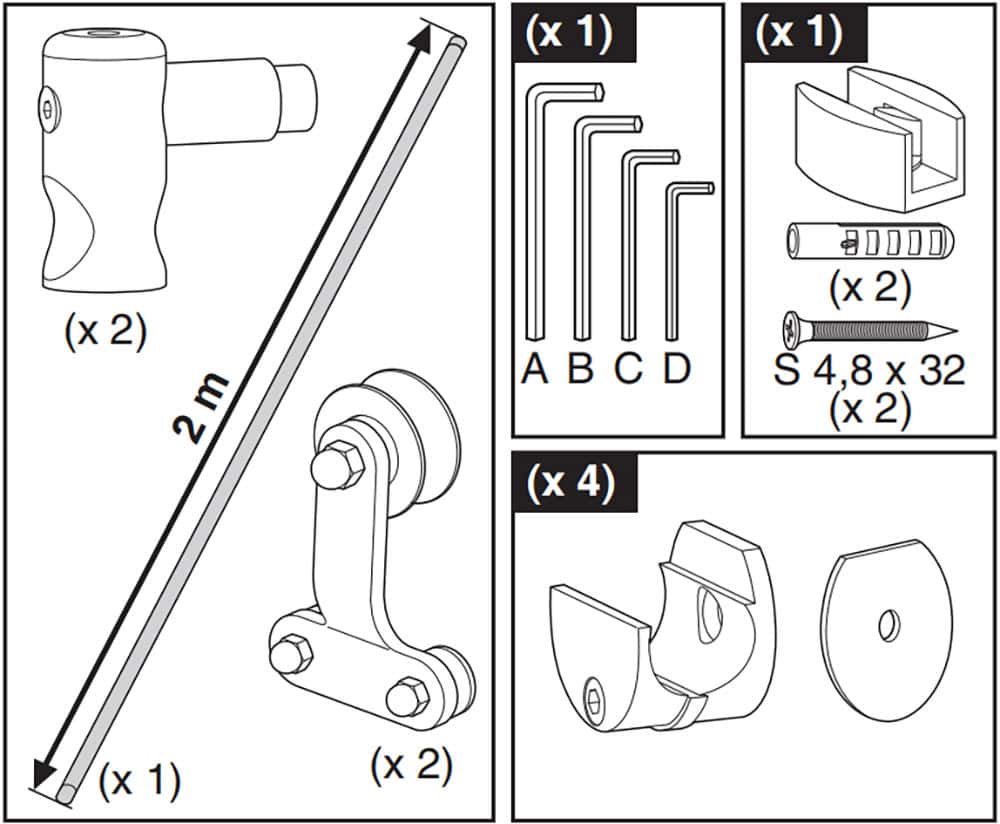 (x 2)

2 m

(x 1)

(x 2)

(x 1)

A B C D

(x 1)

(x 2)

S 4,8 x 32
(x 2)

(x 4)