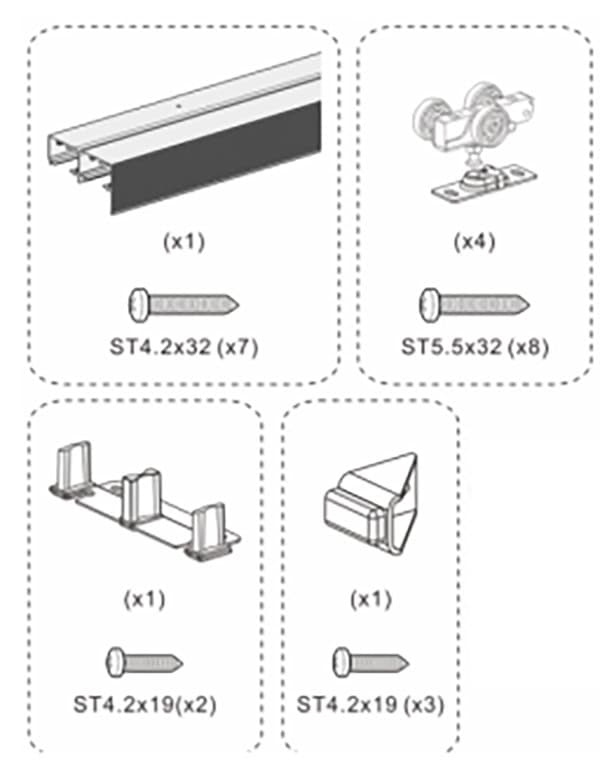 (x1)

ST4.2x32 (x7)

(x4)

ST5.5x32 (x8)

(x1)

ST4.2x19(x2)

(x1)

ST4.2x19 (x3)