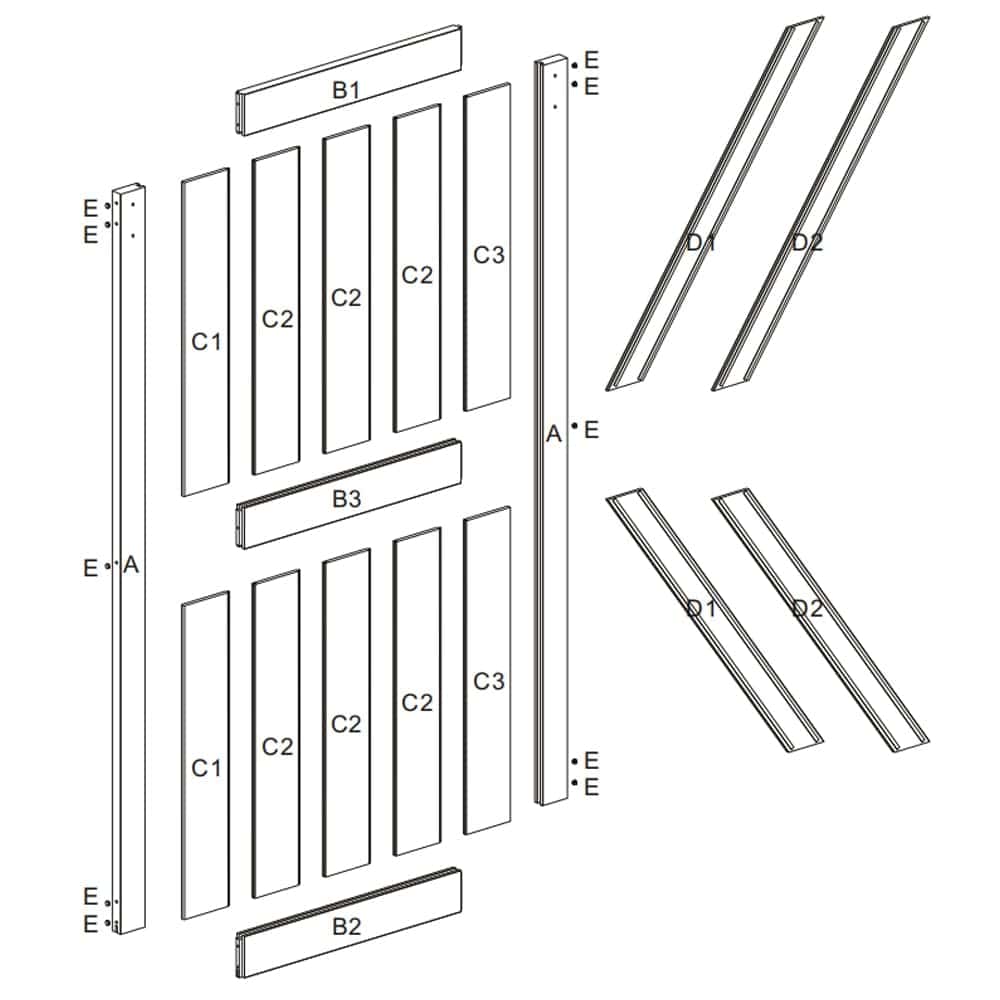 B1
E
E
E
E
C1
C2
C2
C2
C3
D1
D2
A
E
B3
E
A
D1
D2
C1
C2
C2
C2
C3
E
E
E
E
B2