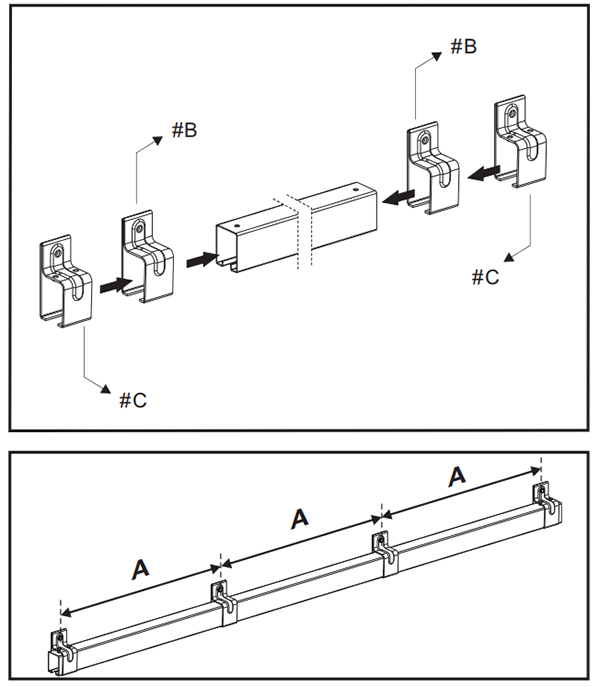 #B

#B

#C

#C

A

A

A