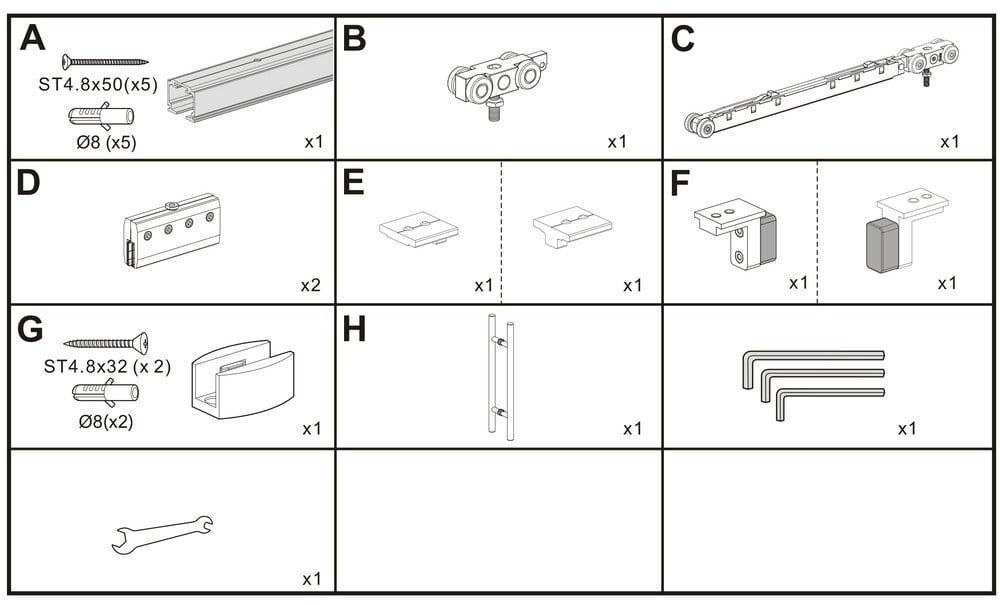 A
ST4.8x50(x5)
Ø8 (x5)
x1

B
x1

C
x1

D
x2

E
x1
x1

F
x1
x1

G
ST4.8x32 (x 2)
Ø8(x2)
x1

H
x1

x1

x1