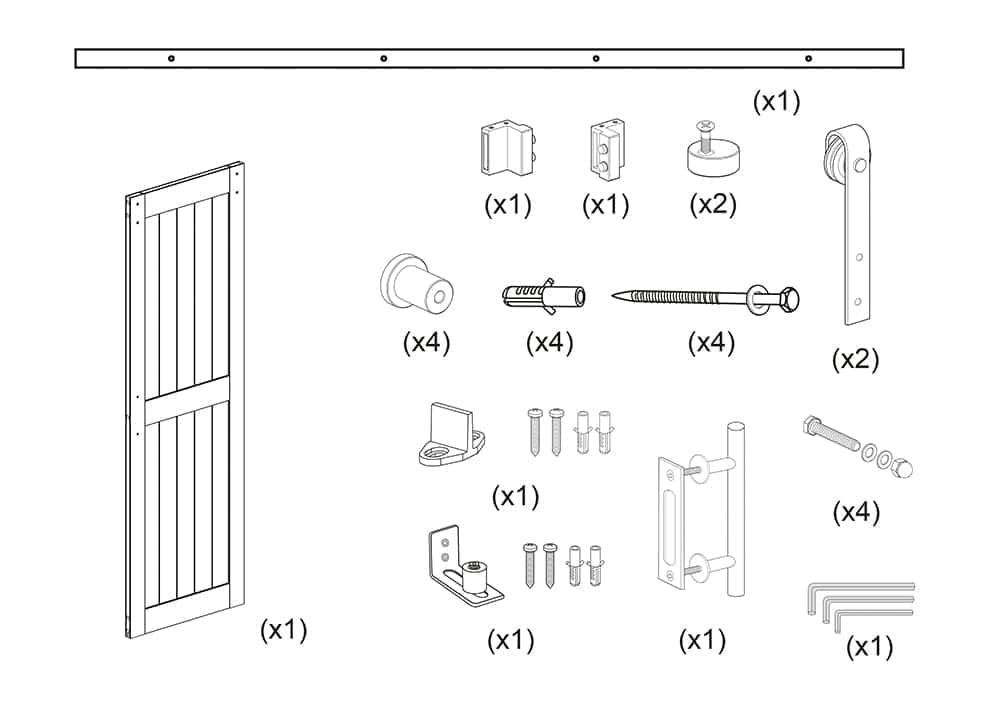 (x1)

(x1) (x1) (x2)

(x4) (x4) (x4) (x2)

(x1) (x4)

(x1) (x1) (x1) (x1)