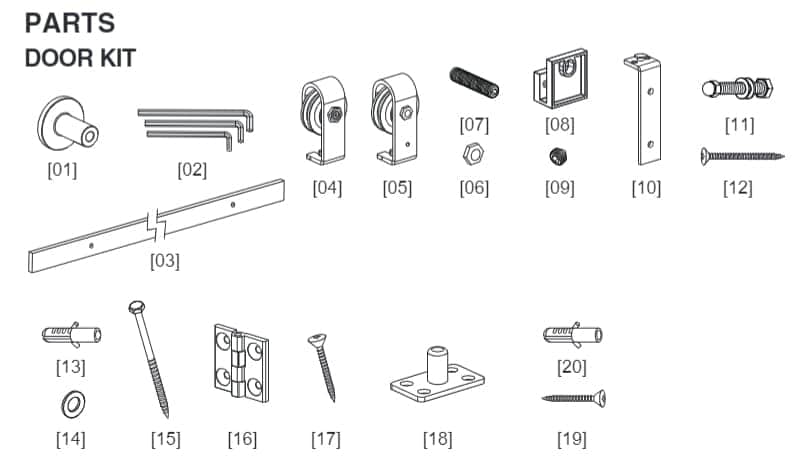 PARTS
DOOR KIT

[01] [02] [04] [05] [07] [08] [11]

[06] [09] [10] [12]

[03]

[13] [20]

[14] [15] [16] [17] [18] [19]