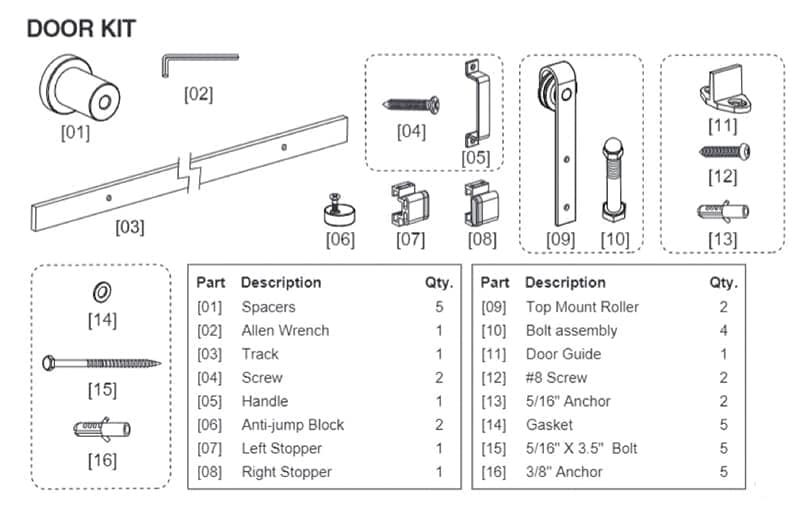 DOOR KIT

[01]

[02]

[03]

[04]

[05]

[06]

[07]

[08]

[09]

[10]

[11]

[12]

[13]

[14]

[15]

[16]

| Part | Description | Qty. |
|---|---|---|
| [01] | Spacers | 5 |
| [02] | Allen Wrench | 1 |
| [03] | Track | 1 |
| [04] | Screw | 2 |
| [05] | Handle | 1 |
| [06] | Anti-jump Block | 2 |
| [07] | Left Stopper | 1 |
| [08] | Right Stopper | 1 |

| Part | Description | Qty. |
|---|---|---|
| [09] | Top Mount Roller | 2 |
| [10] | Bolt assembly | 4 |
| [11] | Door Guide | 1 |
| [12] | #8 Screw | 2 |
| [13] | 5/16" Anchor | 2 |
| [14] | Gasket | 5 |
| [15] | 5/16" X 3.5" Bolt | 5 |
| [16] | 3/8" Anchor | 5 |