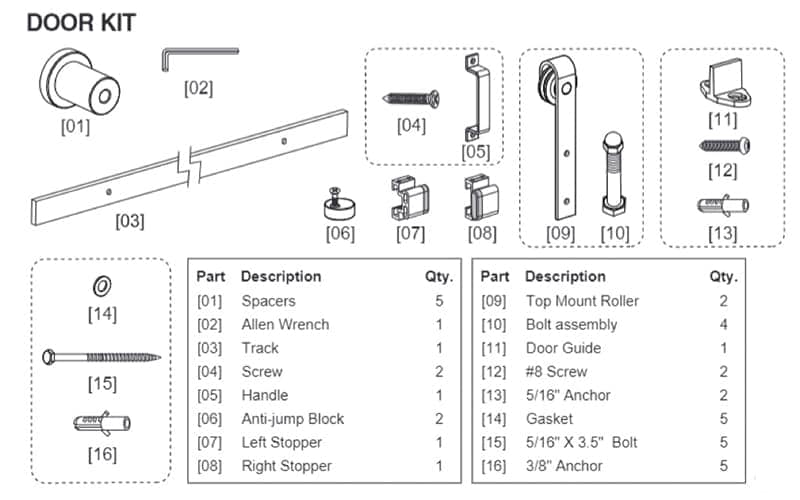 DOOR KIT

[01]

[02]

[03]

[04]

[05]

[06]

[07]

[08]

[09]

[10]

[11]

[12]

[13]

[14]

[15]

[16]

| Part | Description | Qty. |
|---|---|---|
| [01] | Spacers | 5 |
| [02] | Allen Wrench | 1 |
| [03] | Track | 1 |
| [04] | Screw | 2 |
| [05] | Handle | 1 |
| [06] | Anti-jump Block | 2 |
| [07] | Left Stopper | 1 |
| [08] | Right Stopper | 1 |

| Part | Description | Qty. |
|---|---|---|
| [09] | Top Mount Roller | 2 |
| [10] | Bolt assembly | 4 |
| [11] | Door Guide | 1 |
| [12] | #8 Screw | 2 |
| [13] | 5/16" Anchor | 2 |
| [14] | Gasket | 5 |
| [15] | 5/16" X 3.5" Bolt | 5 |
| [16] | 3/8" Anchor | 5 |