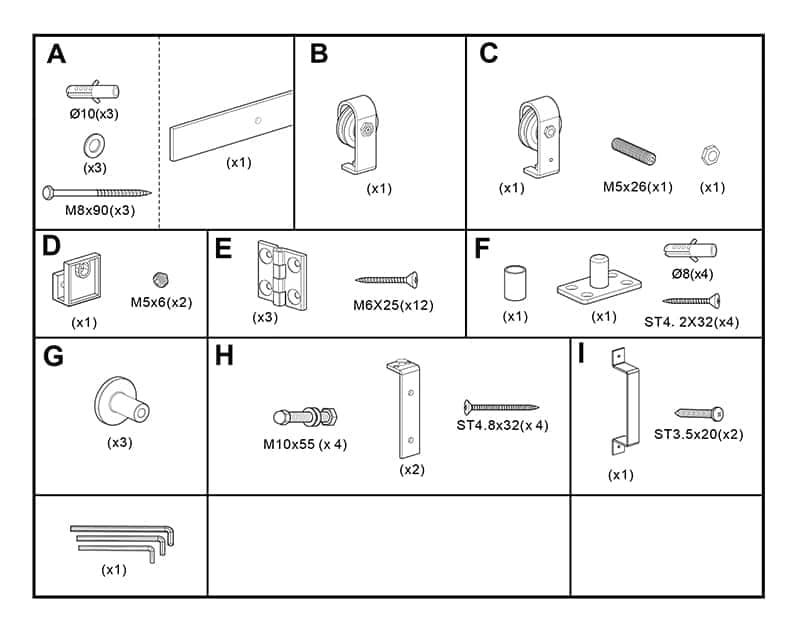 A

Ø10(x3)

(x3)

M8x90(x3)

(x1)

B

(x1)

C

(x1)

M5x26(x1)

(x1)

D

(x1)

M5x6(x2)

E

(x3)

M6X25(x12)

F

(x1)

(x1)

Ø8(x4)

ST4. 2X32(x4)

G

(x3)

H

M10x55 (x 4)

(x2)

ST4.8x32(x 4)

I

(x1)

ST3.5x20(x2)

(x1)