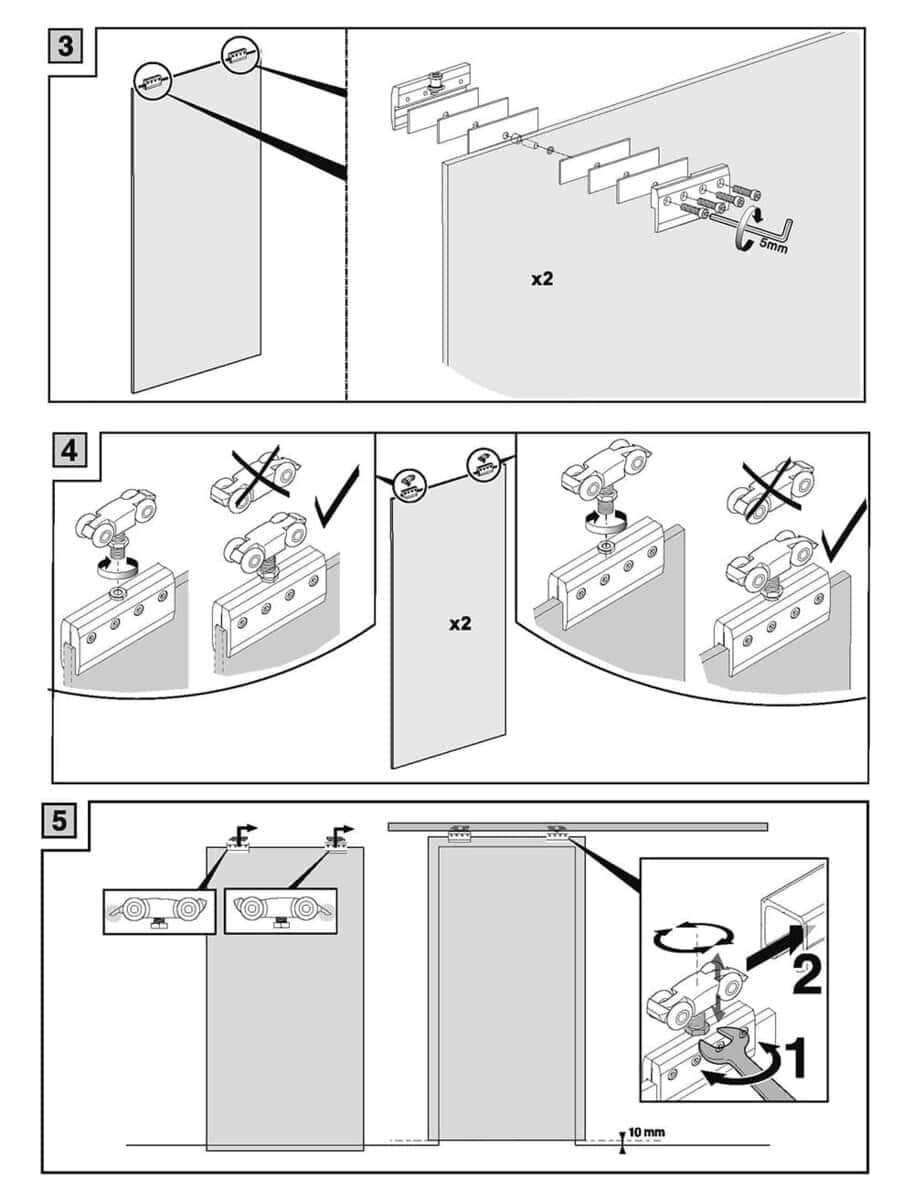 3

5mm

x2

4

x2

5

2

1

10 mm