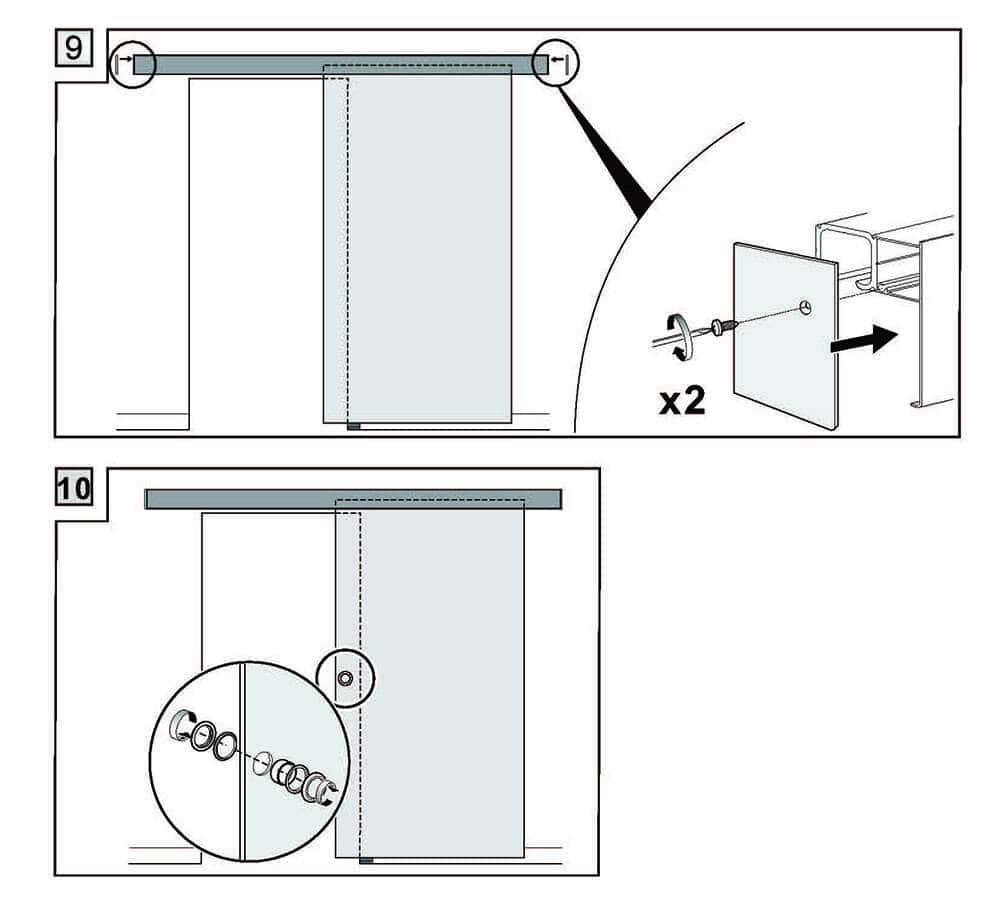 9

x2

10