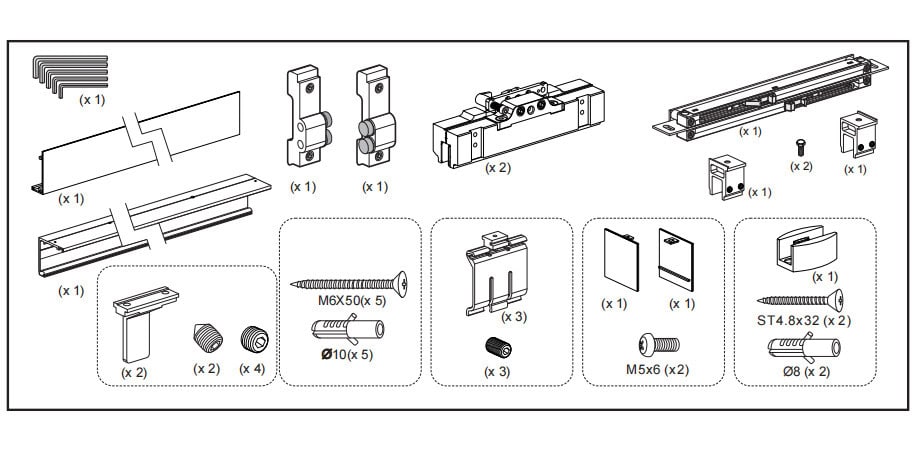 (x 1)

(x 1)

(x 1)

(x 1)

(x 1)

(x 2)

(x 1)

(x 2)

(x 1)

(x 1)

(x 2)

(x 2)

(x 4)

M6X50(x 5)

Ø10(x 5)

(x 3)

(x 3)

(x 1)

(x 1)

M5x6 (x2)

(x 1)

ST4.8x32 (x 2)

Ø8 (x 2)