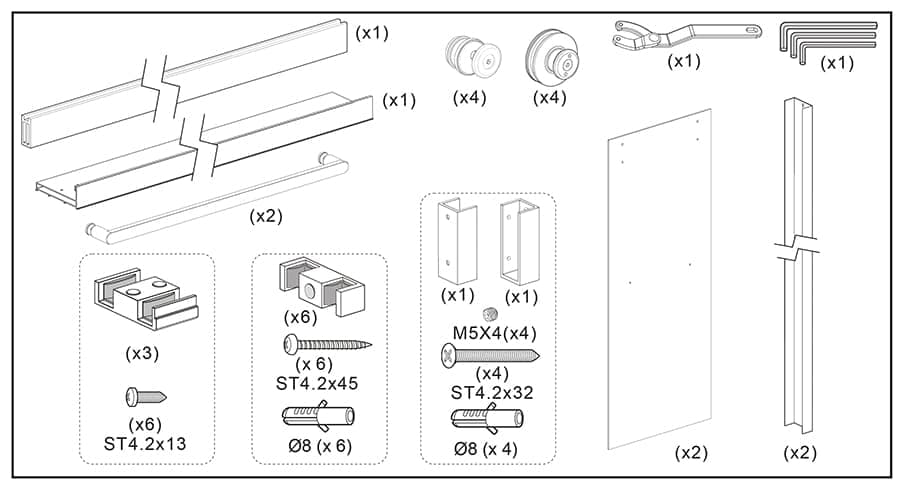 (x1)

(x1)

(x2)

(x4)

(x4)

(x1)

(x1)

(x3)

(x6)
ST4.2x13

(x6)

(x 6)
ST4.2x45

Ø8 (x 6)

(x1)

(x1)

M5X4(x4)

(x4)
ST4.2x32

Ø8 (x 4)

(x2)

(x2)