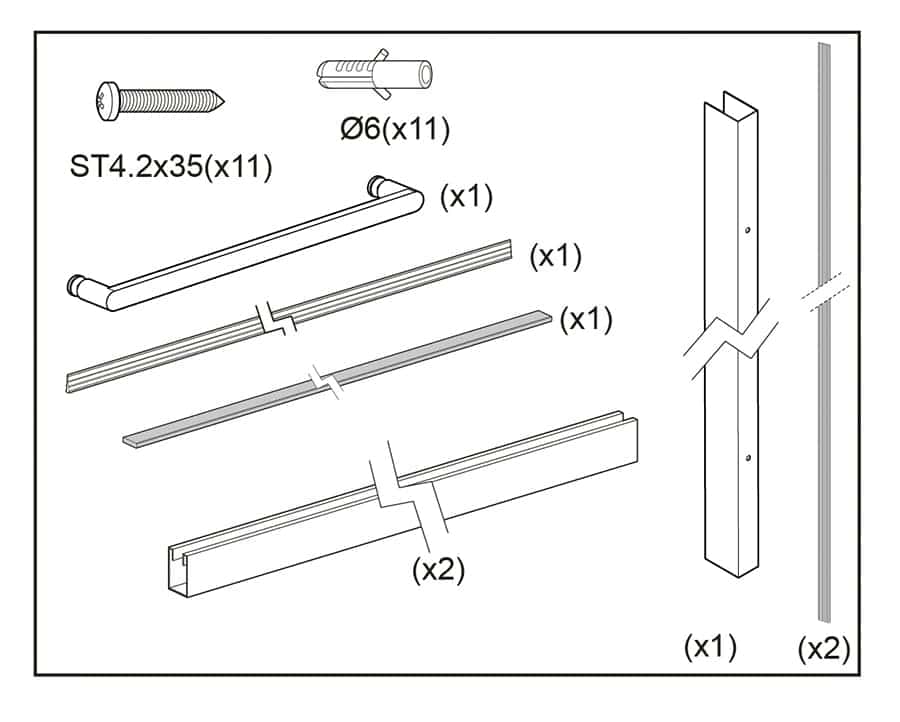 Ø6(x11)

ST4.2x35(x11)

(x1)

(x1)

(x1)

(x2)

(x1)

(x2)