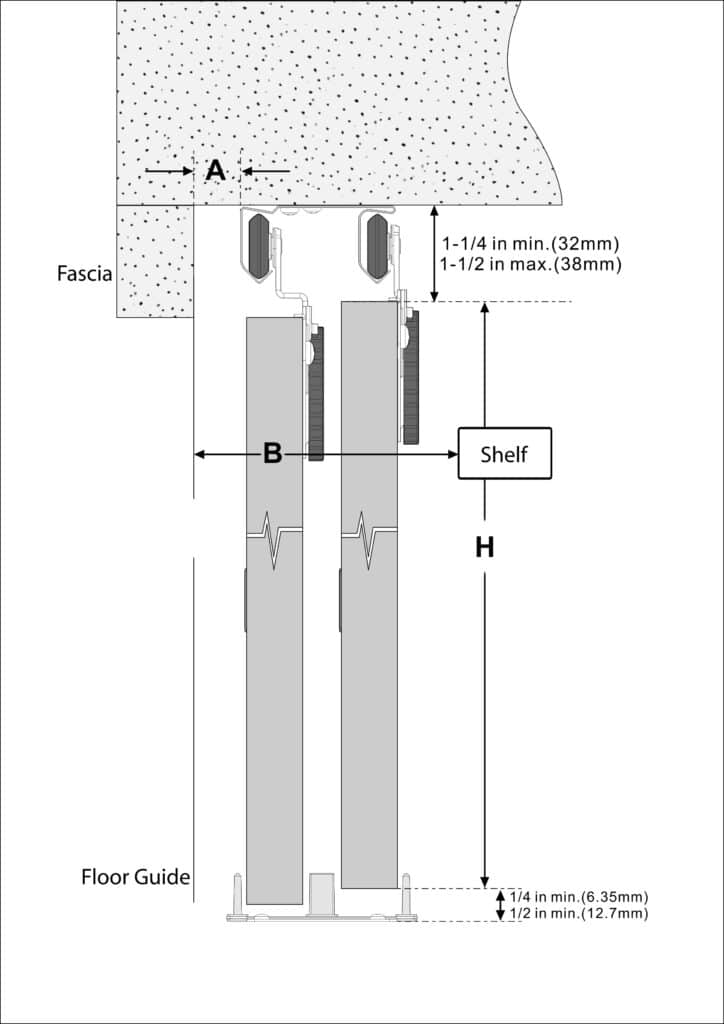 A

1-1/4 in min.(32mm)
1-1/2 in max.(38mm)

Fascia

B

Shelf

H

Floor Guide

1/4 in min.(6.35mm)
1/2 in min.(12.7mm)