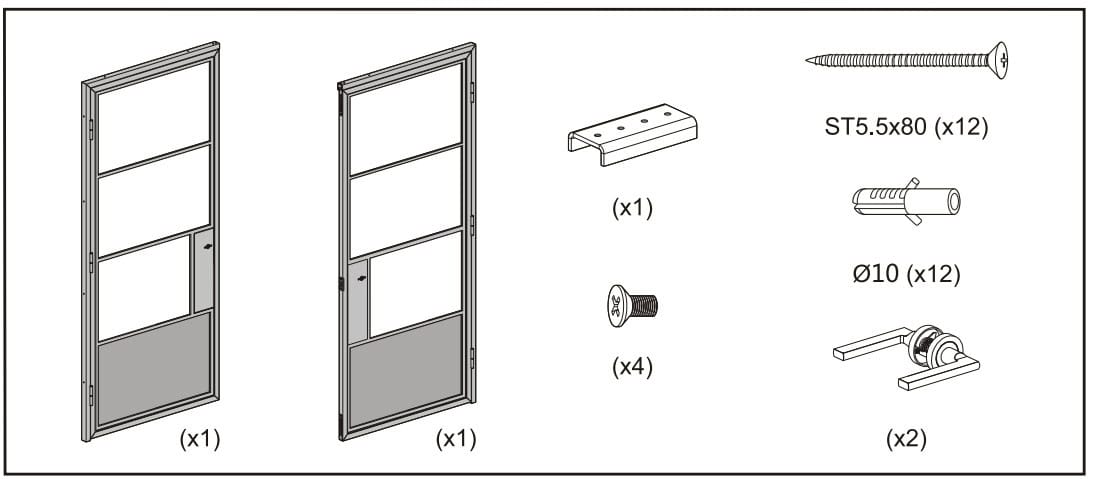 (x1)

(x1)

(x1)

(x4)

ST5.5x80 (x12)

Ø10 (x12)

(x2)