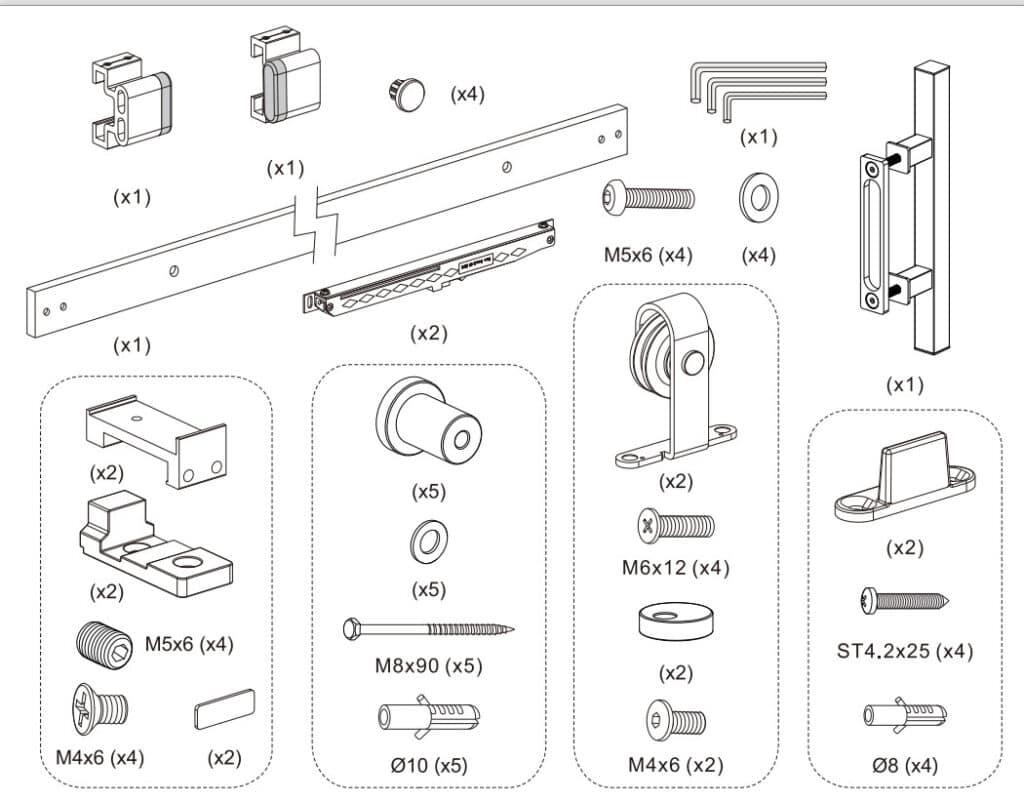 (x1)

(x1)

(x4)

(x1)

M5x6 (x4)

(x4)

(x1)

(x2)

(x1)

(x2)

(x2)

M5x6 (x4)

M4x6 (x4)

(x2)

(x5)

(x5)

M8x90 (x5)

Ø10 (x5)

(x2)

M6x12 (x4)

(x2)

M4x6 (x2)

(x2)

ST4.2x25 (x4)

Ø8 (x4)