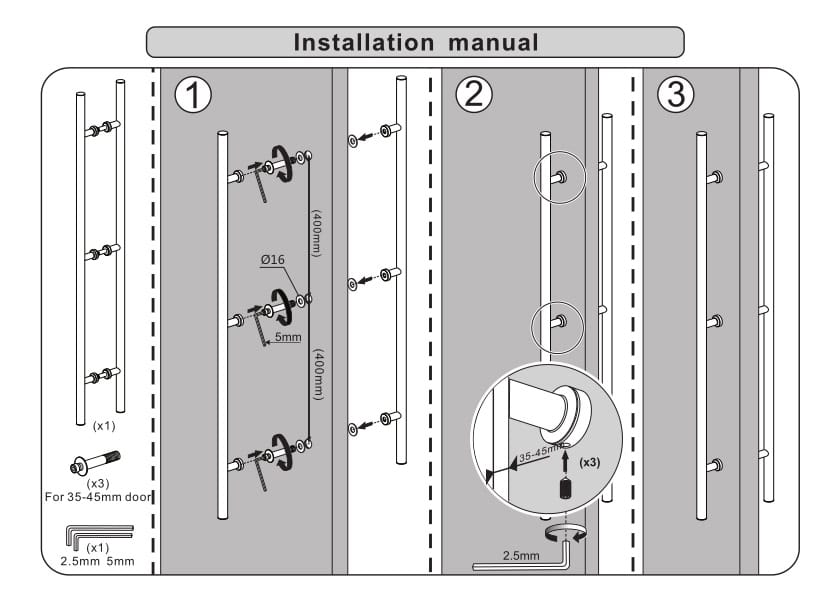 Installation manual

(x1)

(x3)
For 35-45mm door

(x1)
2.5mm 5mm

1

(400mm)

Ø16

5mm

(400mm)

2

35-45mm

(x3)

2.5mm

3