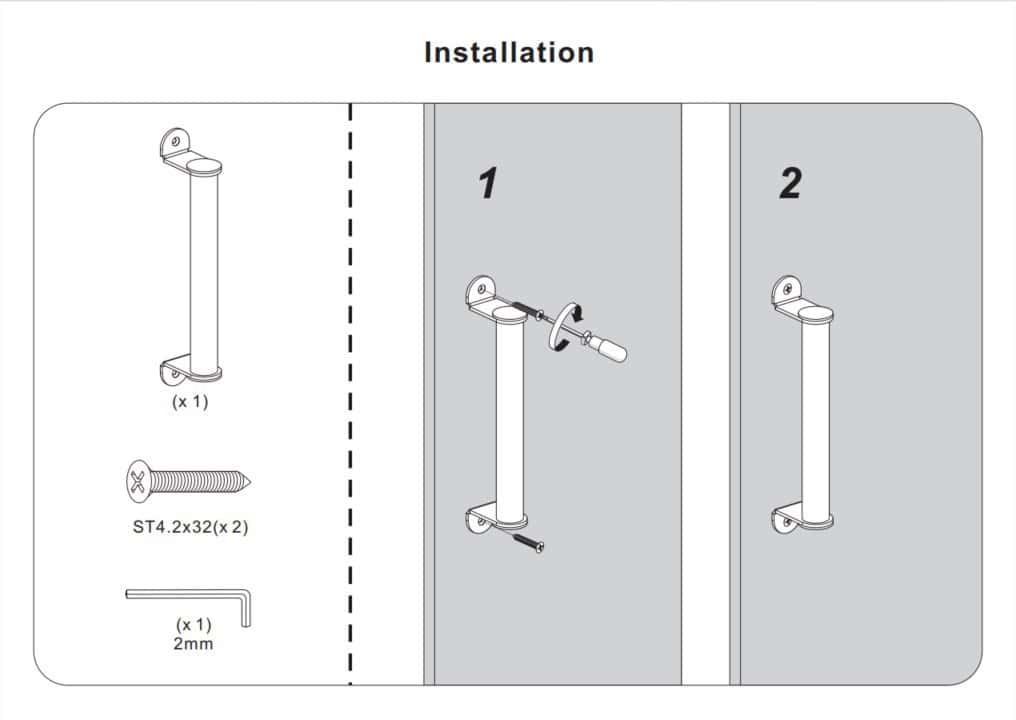 Installation

(x 1)

ST4.2x32(x 2)

(x 1)
2mm

1

2