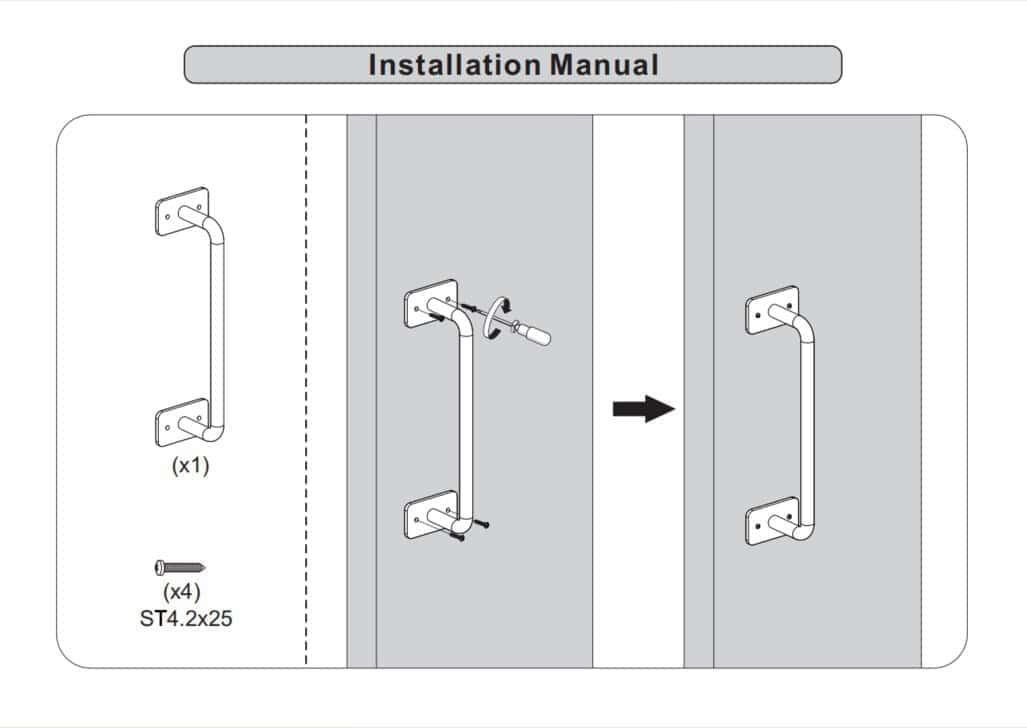 Installation Manual

(x1)

(x4)
ST4.2x25