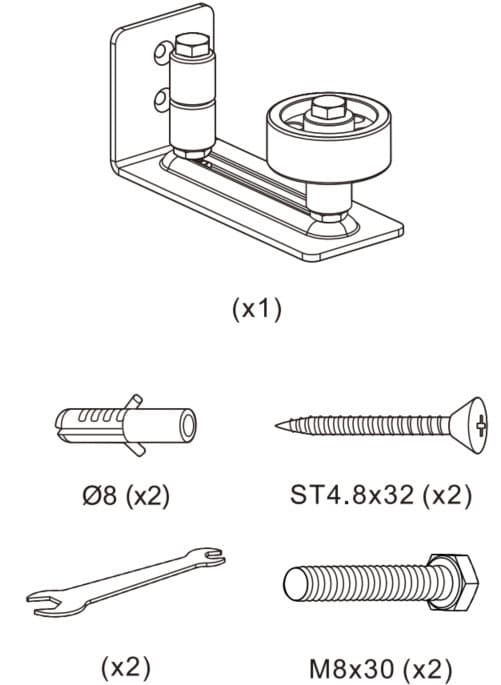 (x1)

Ø8 (x2)

ST4.8x32 (x2)

(x2)

M8x30 (x2)